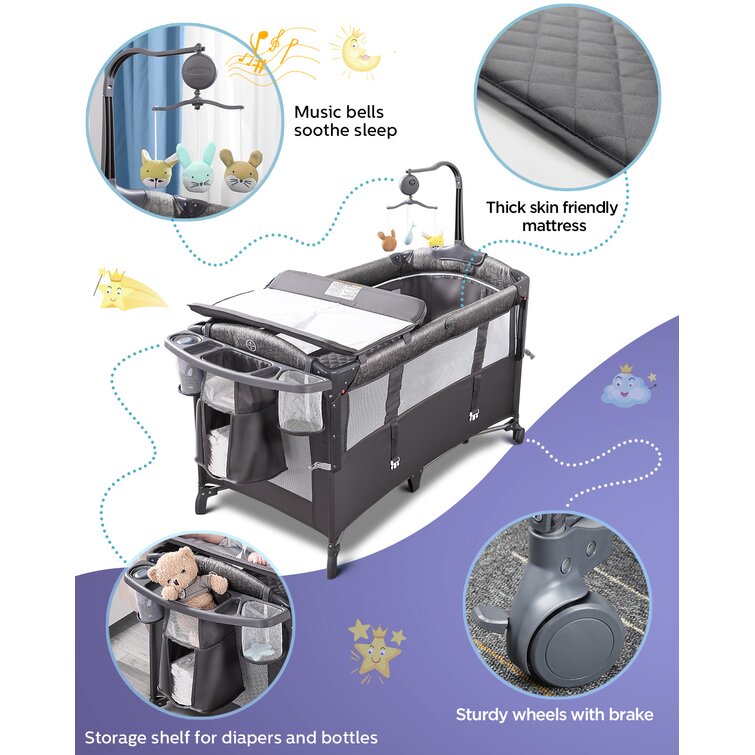 Music bells soothe sleep

Thick skin friendly mattress

Sturdy wheels with brake

Storage shelf for diapers and bottles