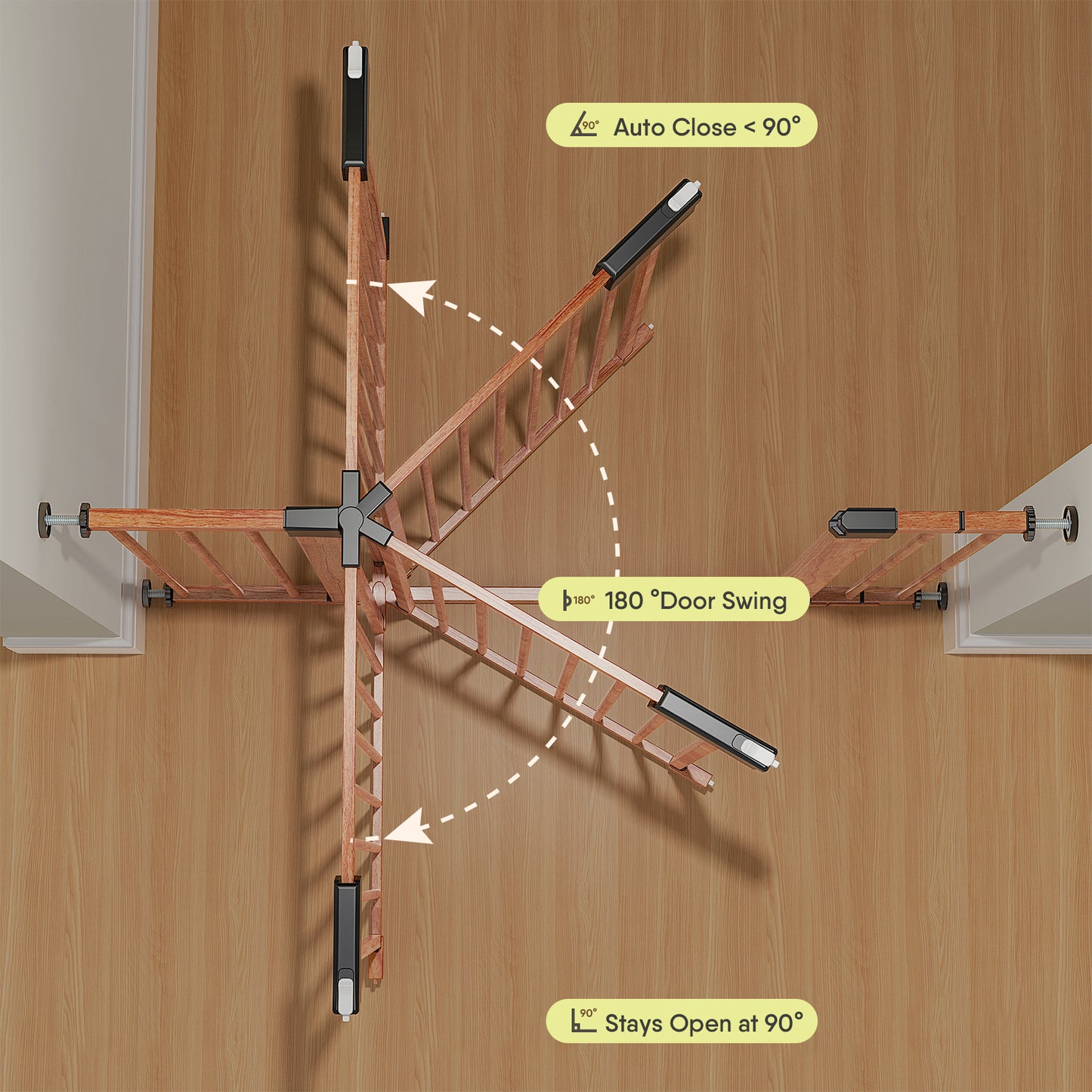 90° Auto Close < 90°

180° 180 °Door Swing

90° Stays Open at 90°