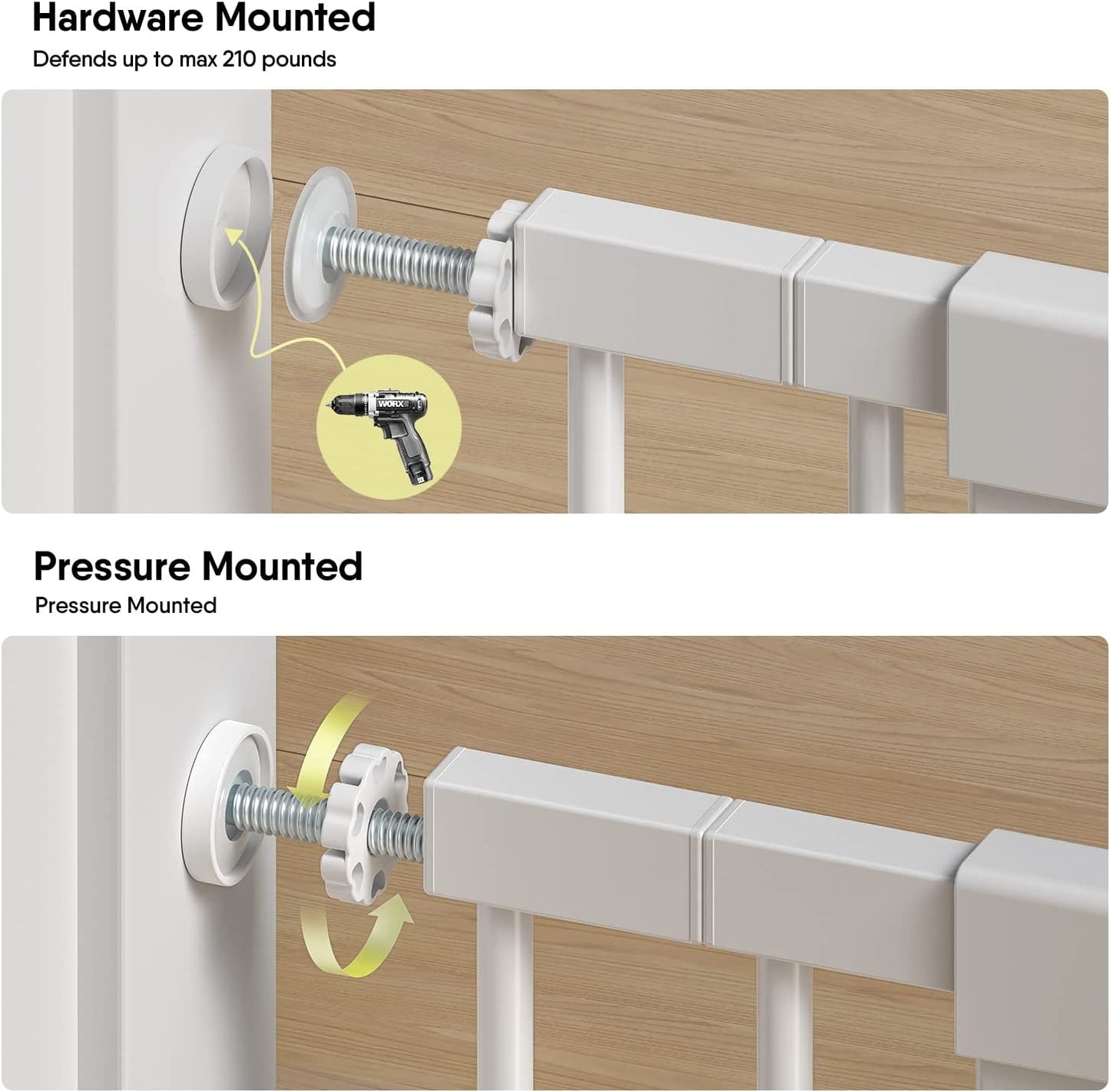 Hardware Mounted
Defends up to max 210 pounds

WORX

Pressure Mounted
Pressure Mounted