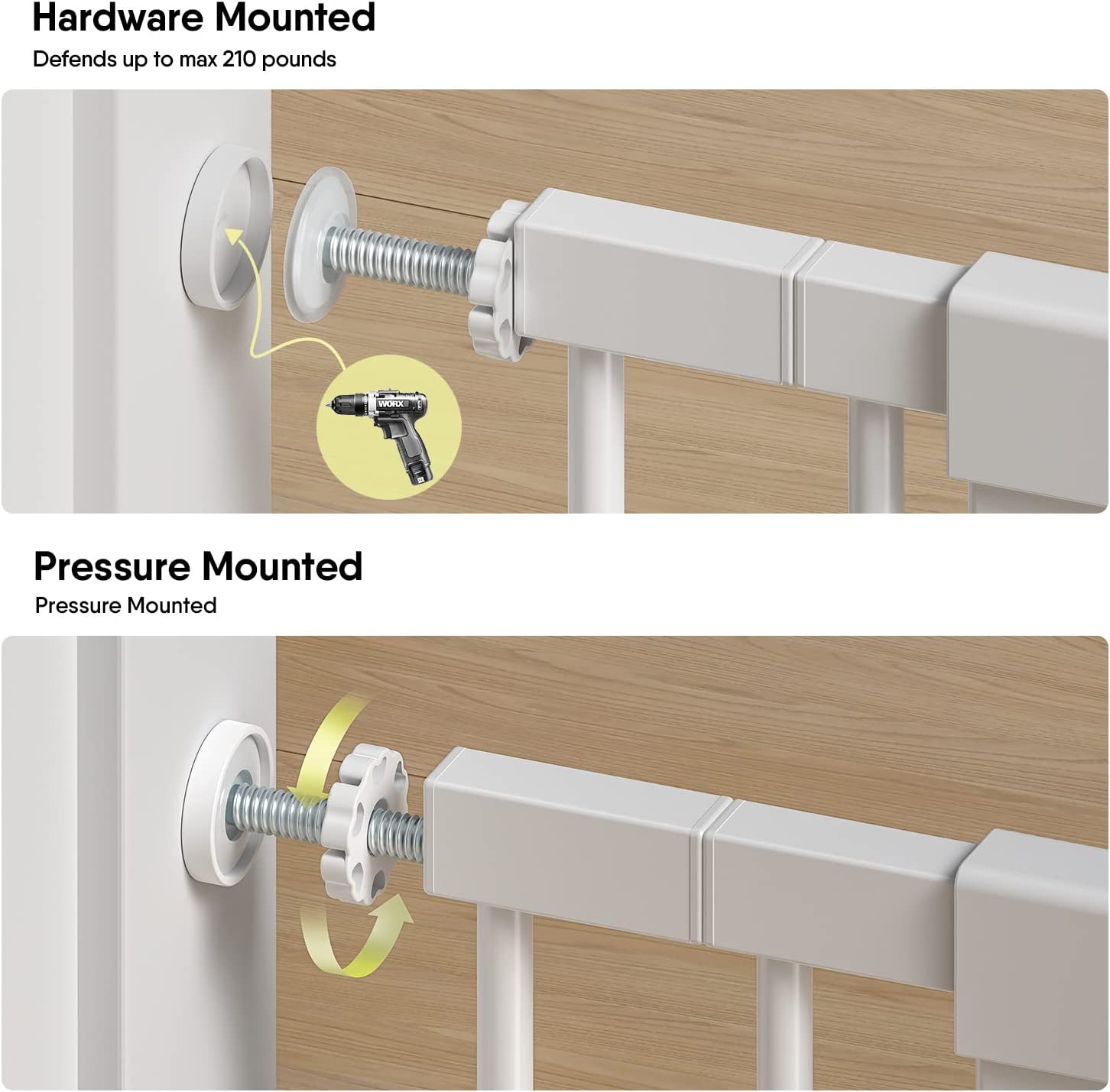 Hardware Mounted

Defends up to max 210 pounds

WORX

Pressure Mounted

Pressure Mounted